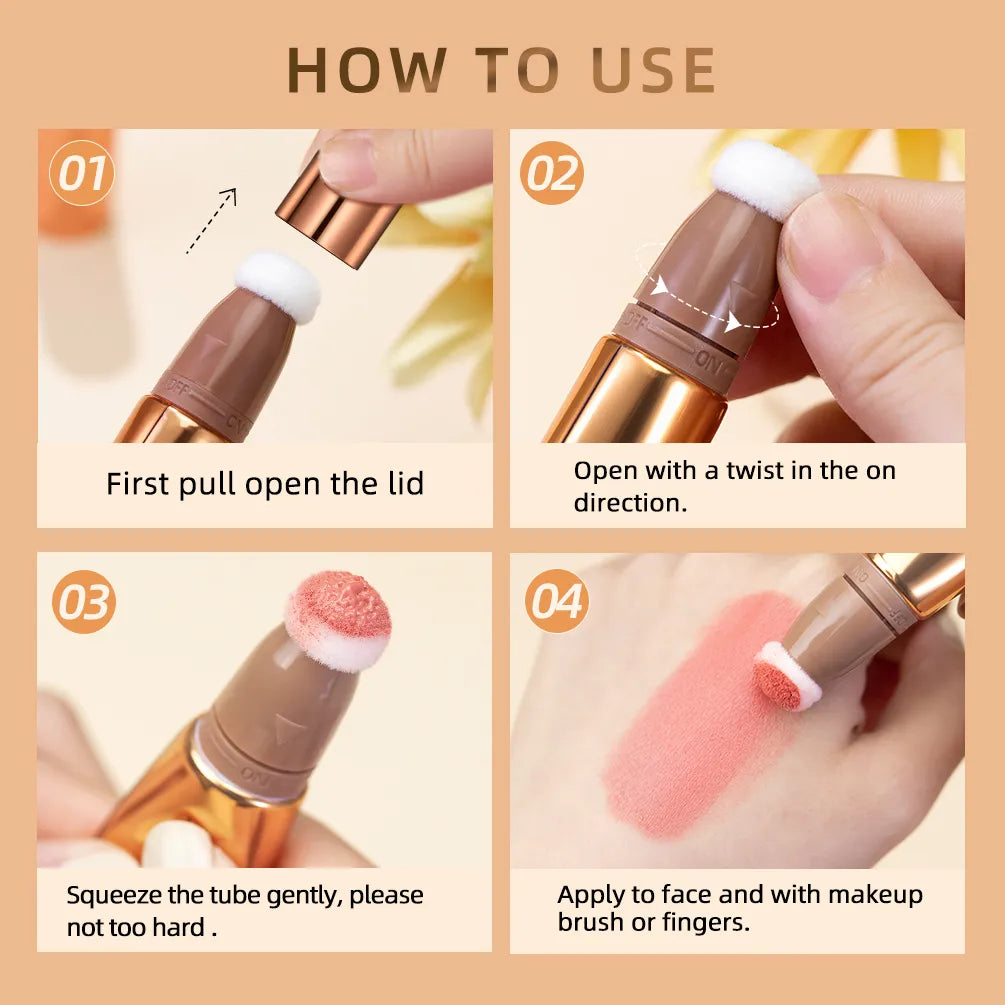 HOW TO USE

01

OFF ON

First pull open the lid

02

OFF ON

Open with a twist in the on direction.

03

ON

Squeeze the tube gently, please not too hard .

04

Apply to face and with makeup brush or fingers.