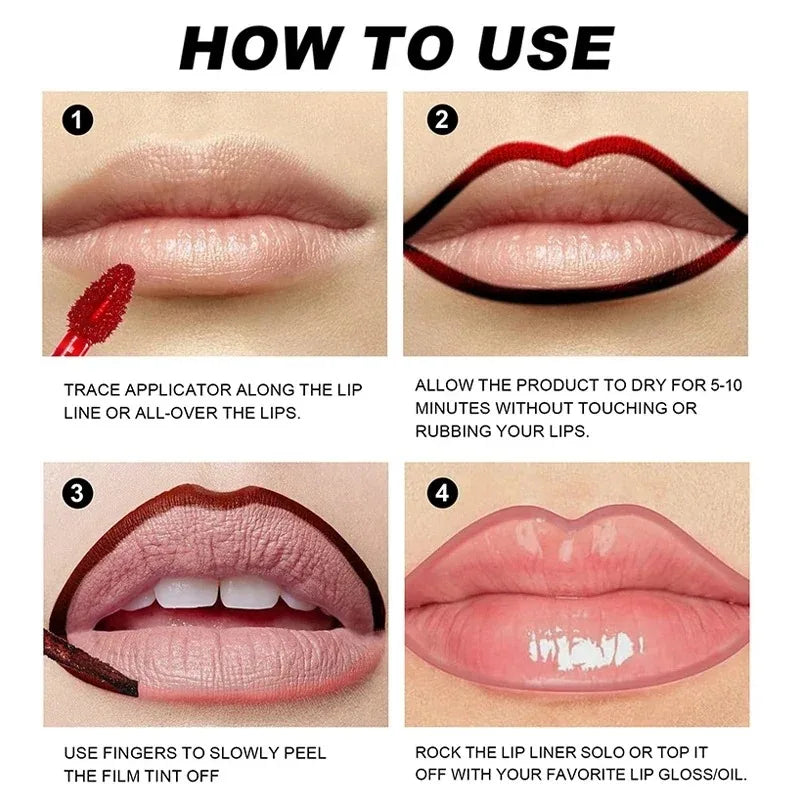 HOW TO USE

1

TRACE APPLICATOR ALONG THE LIP LINE OR ALL-OVER THE LIPS.

2

ALLOW THE PRODUCT TO DRY FOR 5-10 MINUTES WITHOUT TOUCHING OR RUBBING YOUR LIPS.

3

USE FINGERS TO SLOWLY PEEL THE FILM TINT OFF

4

ROCK THE LIP LINER SOLO OR TOP IT OFF WITH YOUR FAVORITE LIP GLOSS/OIL.