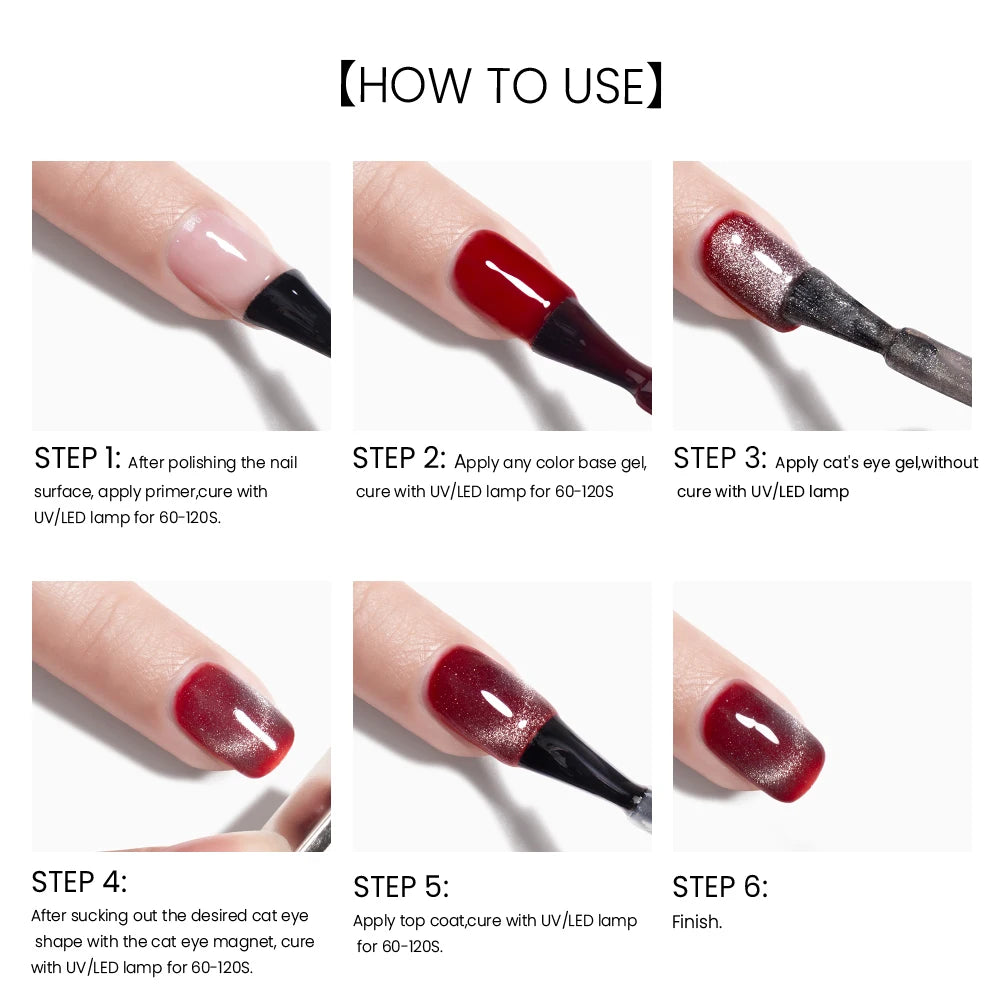 【HOW TO USE】

STEP 1: After polishing the nail surface, apply primer,cure with UV/LED lamp for 60-120S.

STEP 2: Apply any color base gel, cure with UV/LED lamp for 60-120S

STEP 3: Apply cat's eye gel,without cure with UV/LED lamp

STEP 4:
After sucking out the desired cat eye shape with the cat eye magnet, cure with UV/LED lamp for 60-120S.

STEP 5:
Apply top coat,cure with UV/LED lamp for 60-120S.

STEP 6:
Finish.