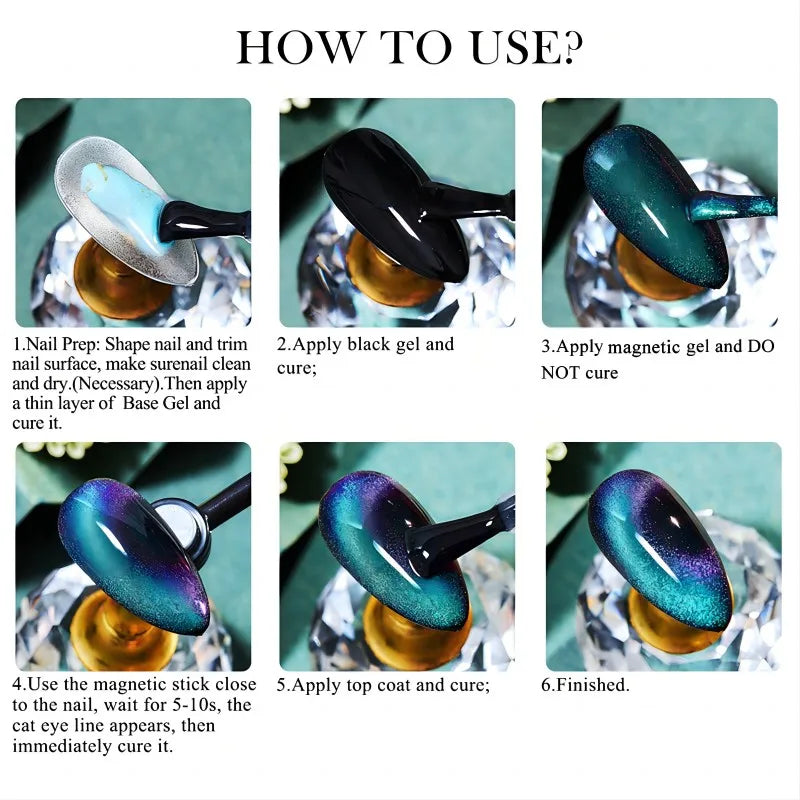 HOW TO USE?

1.Nail Prep: Shape nail and trim nail surface, make surenail clean and dry.(Necessary).Then apply a thin layer of Base Gel and cure it.

2.Apply black gel and cure;

3.Apply magnetic gel and DO NOT cure

4.Use the magnetic stick close to the nail, wait for 5-10s, the cat eye line appears, then immediately cure it.

5.Apply top coat and cure;

6.Finished.