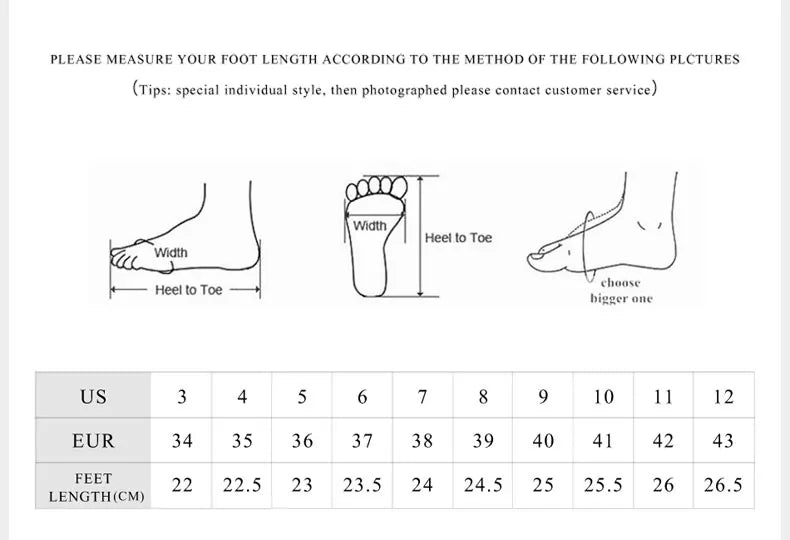 PLEASE MEASURE YOUR FOOT LENGTH ACCORDING TO THE METHOD OF THE FOLLOWING PLCTURES

(Tips: special individual style, then photographed please contact customer service)

Width

Heel to Toe

Width

Heel to Toe

choose bigger one

| US | 3 | 4 | 5 | 6 | 7 | 8 | 9 | 10 | 11 | 12 |
|---|---|---|---|---|---|---|---|---|---|---|
| EUR | 34 | 35 | 36 | 37 | 38 | 39 | 40 | 41 | 42 | 43 |
| FEET LENGTH(CM) | 22 | 22.5 | 23 | 23.5 | 24 | 24.5 | 25 | 25.5 | 26 | 26.5 |