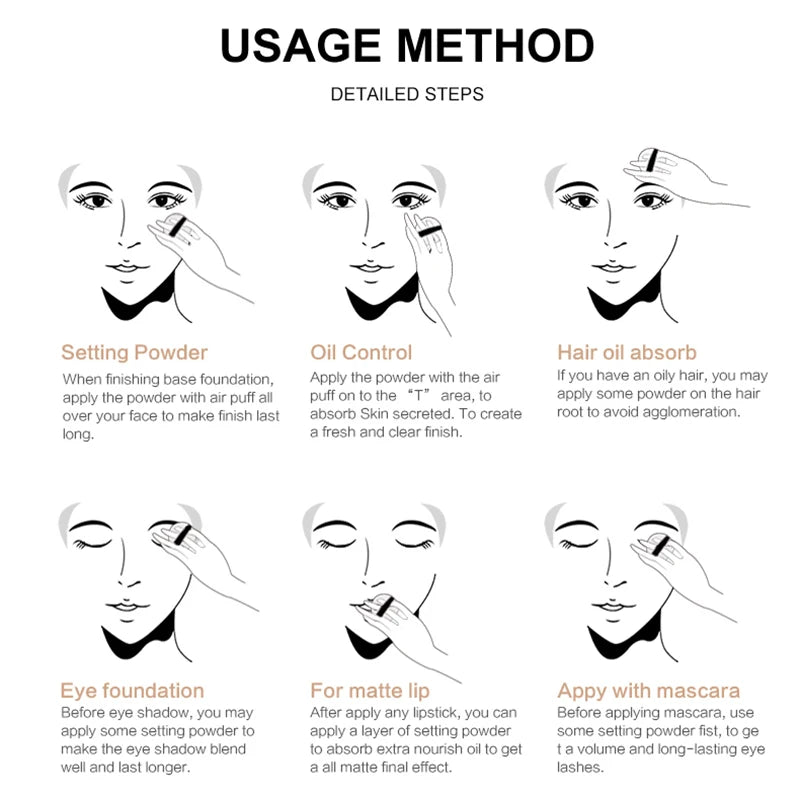 USAGE METHOD

DETAILED STEPS

Setting Powder
When finishing base foundation, apply the powder with air puff all over your face to make finish last long.

Oil Control
Apply the powder with the air puff on to the “T” area, to absorb Skin secreted. To create a fresh and clear finish.

Hair oil absorb
If you have an oily hair, you may apply some powder on the hair root to avoid agglomeration.

Eye foundation
Before eye shadow, you may apply some setting powder to make the eye shadow blend well and last longer.

For matte lip
After apply any lipstick, you can apply a layer of setting powder to absorb extra nourish oil to get a all matte final effect.

Appy with mascara
Before applying mascara, use some setting powder fist, to ge t a volume and long-lasting eye lashes.