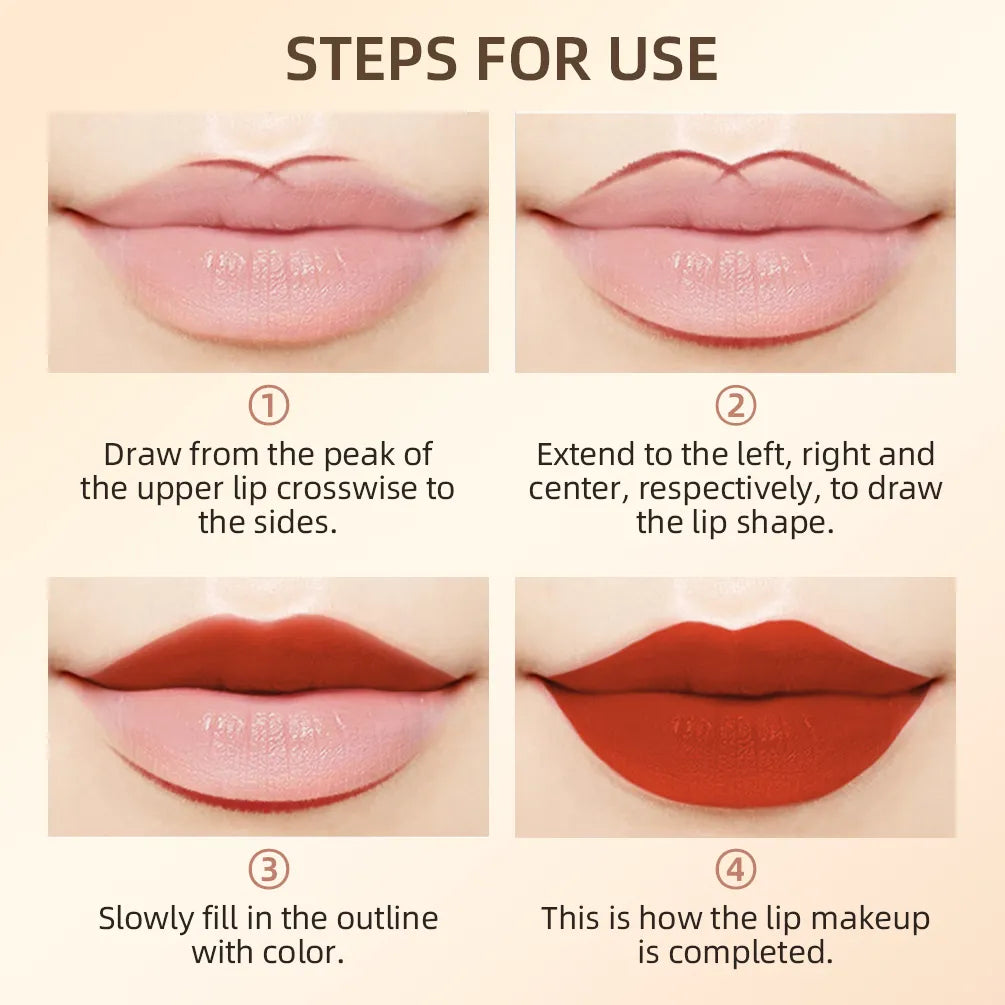 STEPS FOR USE

①
Draw from the peak of the upper lip crosswise to the sides.

②
Extend to the left, right and center, respectively, to draw the lip shape.

③
Slowly fill in the outline with color.

④
This is how the lip makeup is completed.