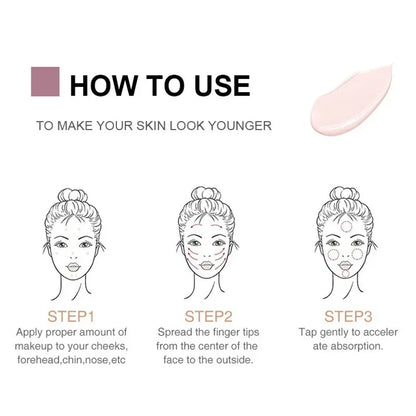 HOW TO USE

TO MAKE YOUR SKIN LOOK YOUNGER

STEP1
Apply proper amount of makeup to your cheeks, forehead,chin,nose,etc

STEP2
Spread the finger tips from the center of the face to the outside.

STEP3
Tap gently to acceler ate absorption.