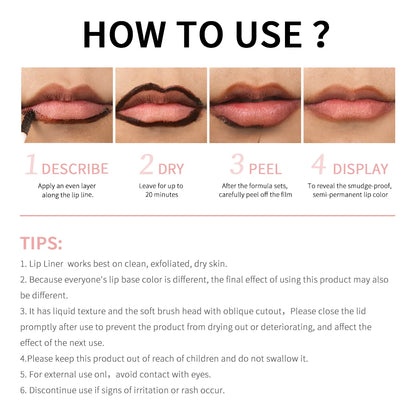 HOW TO USE ?

1 DESCRIBE
Apply an even layer along the lip line.

2 DRY
Leave for up to 20 minutes

3 PEEL
After the formula sets, carefully peel off the film

4 DISPLAY
To reveal the smudge-proof, semi-permanent lip color

TIPS:

1. Lip Liner works best on clean, exfoliated, dry skin.
2. Because everyone's lip base color is different, the final effect of using this product may also be different.
3. It has liquid texture and the soft brush head with oblique cutout，Please close the lid promptly after use to prevent the product from drying out or deteriorating, and affect the effect of the next use.
4.Please keep this product out of reach of children and do not swallow it.
5. For external use onl，avoid contact with eyes.
6. Discontinue use if signs of irritation or rash occur.